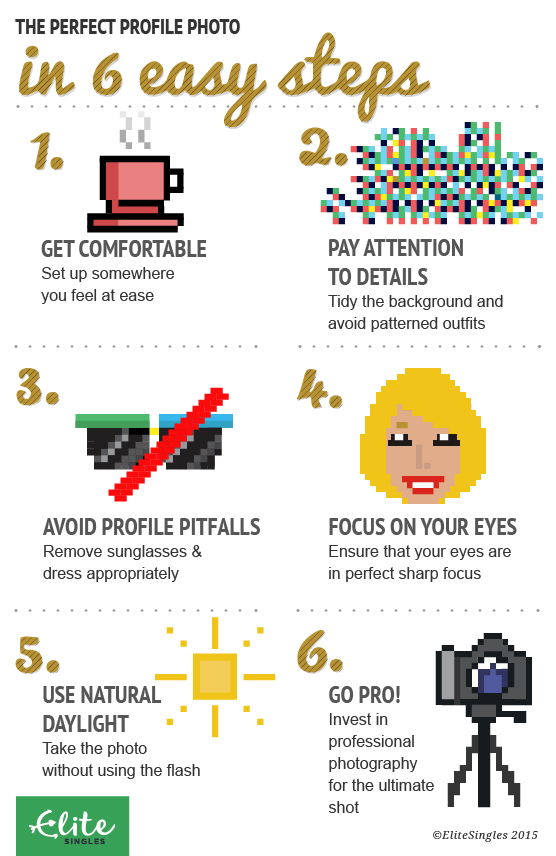 THE PERFECT PROFILE PHOTO

in 6 easy steps

1.

GET COMFORTABLE

Set up somewhere you feel at ease

2.

PAY ATTENTION TO DETAILS

Tidy the background and avoid patterned outfits

3.

AVOID PROFILE PITFALLS

Remove sunglasses & dress appropriately

4.

FOCUS ON YOUR EYES

Ensure that your eyes are in perfect sharp focus

5.

USE NATURAL DAYLIGHT

Take the photo without using the flash

6.

GO PRO!

Invest in professional photography for the ultimate shot

Elite SINGLES

©EliteSingles 2015